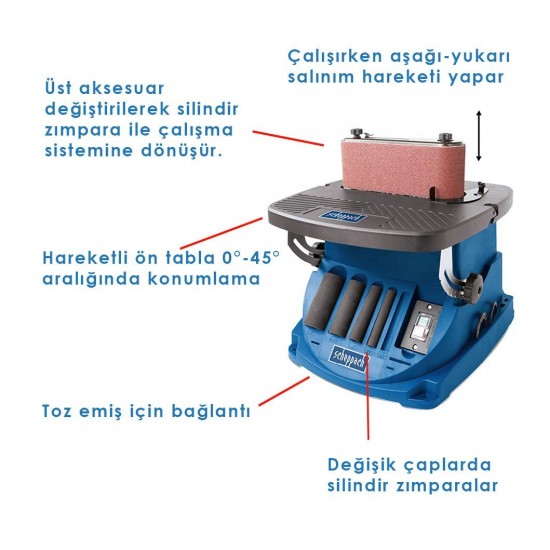 Çalışırken aşağı-yukarı salınım hareketi yapar

Üst aksesuar değiştirilerek silindir zımpara ile çalışma sistemine dönüşür.

scheppach

Hareketli ön tabla 0°-45° aralığında konumlama

scheppach

Toz emiş için bağlantı

Değişik çaplarda silindir zımparalar