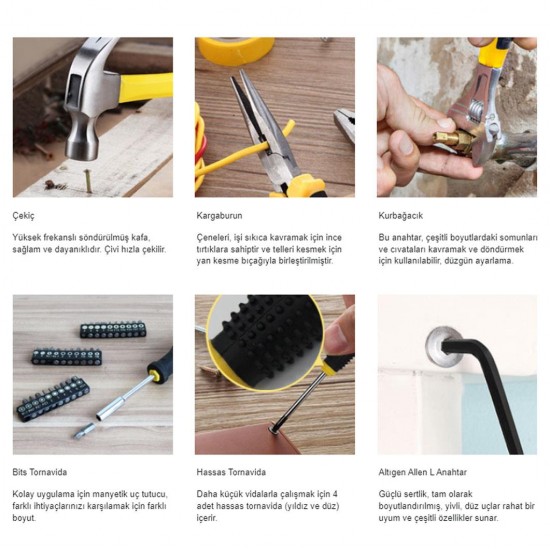 Çekiç

Yüksek frekanslı söndürülmüş kafa, sağlam ve dayanıklıdır. Çivi hızla çekilir.

Kargaburun

Çeneleri, işi sıkıca kavramak için ince tırtıklara sahiptir ve telleri kesmek için yan kesme bıçağıyla birleştirilmiştir.

Kurbağacık

Bu anahtar, çeşitli boyutlardaki somunları ve cıvataları kavramak ve döndürmek için kullanılabilir, düzgün ayarlama.

Bits Tornavida

Kolay uygulama için manyetik uç tutucu, farklı ihtiyaçlarınızı karşılamak için farklı boyut.

Hassas Tornavida

Daha küçük vidalarla çalışmak için 4 adet hassas tornavida (yıldız ve düz) içerir.

Altıgen Allen L Anahtar

Güçlü sertlik, tam olarak boyutlandırılmış, yivli, düz uçlar rahat bir uyum ve çeşitli özellikler sunar.