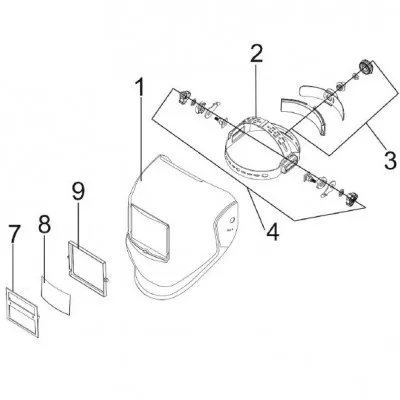 2
1
3
9
4
8
7